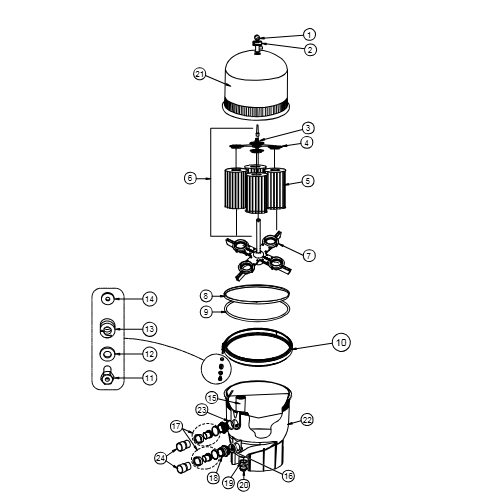 1
2
21
3
4
6
5
7
14
8
9
13
10
12
11
15
23
22
17
24
18
19
20
16