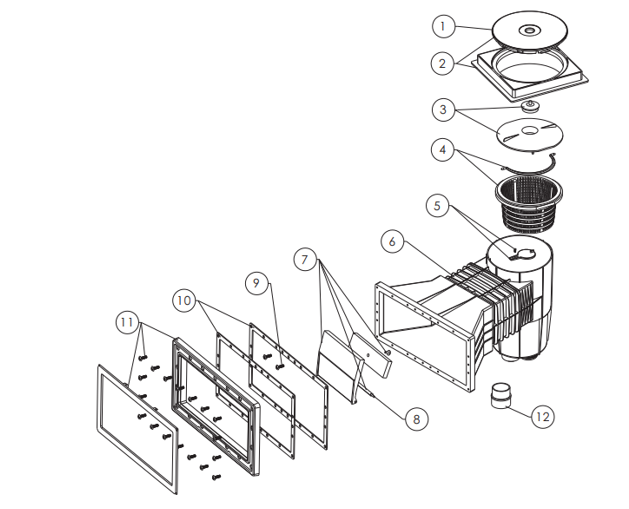 1
2
3
4
5
6
7
9
10
11
8
12